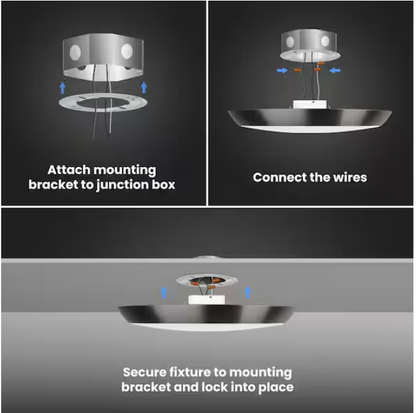 Attach mounting bracket to junction box

Connect the wires

Secure fixture to mounting bracket and lock into place