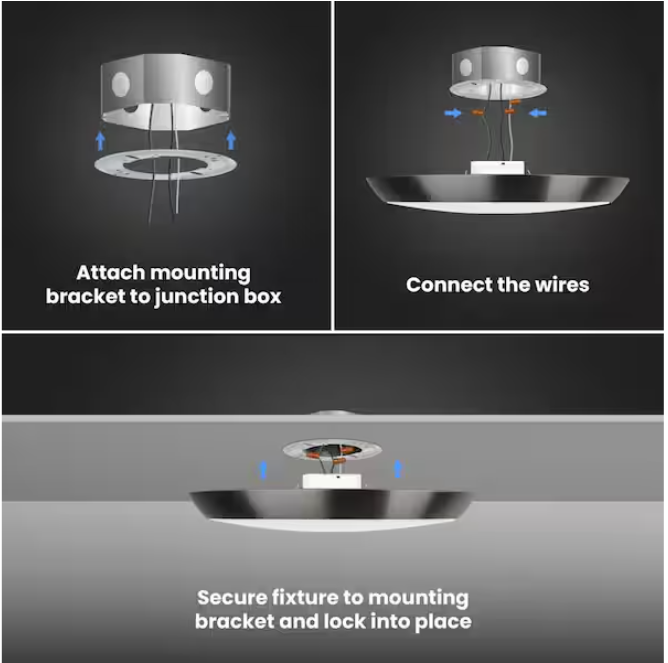 Attach mounting bracket to junction box

Connect the wires

Secure fixture to mounting bracket and lock into place