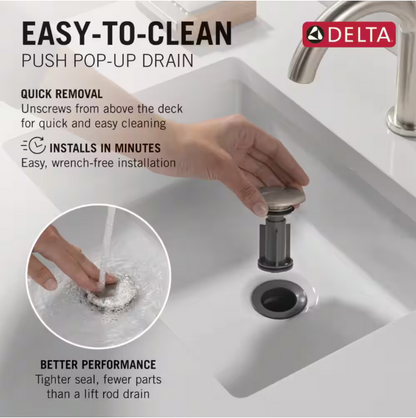 EASY-TO-CLEAN
PUSH POP-UP DRAIN

DELTA

QUICK REMOVAL
Unscrews from above the deck for quick and easy cleaning

INSTALLS IN MINUTES
Easy, wrench-free installation

BETTER PERFORMANCE
Tighter seal, fewer parts than a lift rod drain