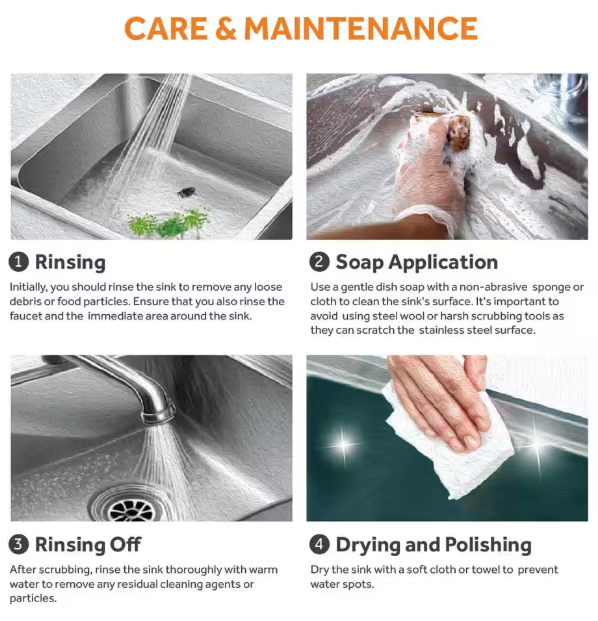 CARE & MAINTENANCE

1 Rinsing

Initially, you should rinse the sink to remove any loose debris or food particles. Ensure that you also rinse the faucet and the immediate area around the sink.

2 Soap Application

Use a gentle dish soap with a non-abrasive sponge or cloth to clean the sink's surface. It's important to avoid using steel wool or harsh scrubbing tools as they can scratch the stainless steel surface.

3 Rinsing Off

After scrubbing, rinse the sink thoroughly with warm water to remove any residual cleaning agents or particles.

4 Drying and Polishing

Dry the sink with a soft cloth or towel to prevent water spots.