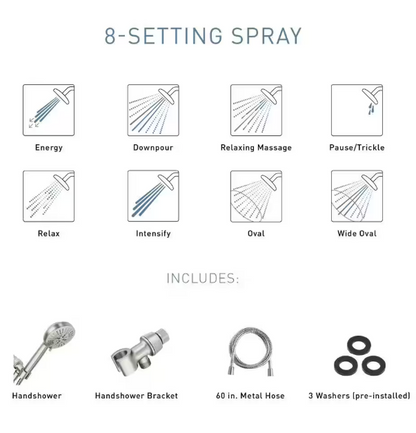 8-SETTING SPRAY

Energy

Downpour

Relaxing Massage

Pause/Trickle

Relax

Intensify

Oval

Wide Oval

INCLUDES:

Handshower

Handshower Bracket

60 in. Metal Hose

3 Washers (pre-installed)