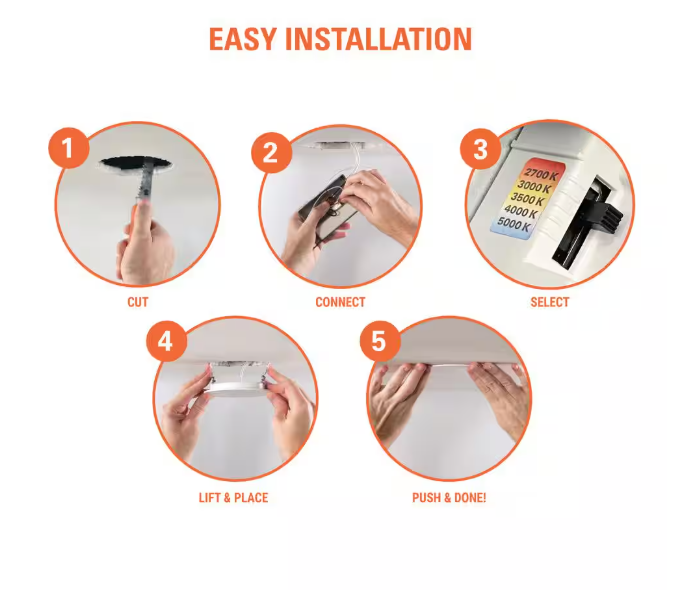 EASY INSTALLATION

1

CUT

2

CONNECT

3

2700 K
3000 K
3500 K
4000 K
5000 K

SELECT

4

LIFT & PLACE

5

PUSH & DONE!