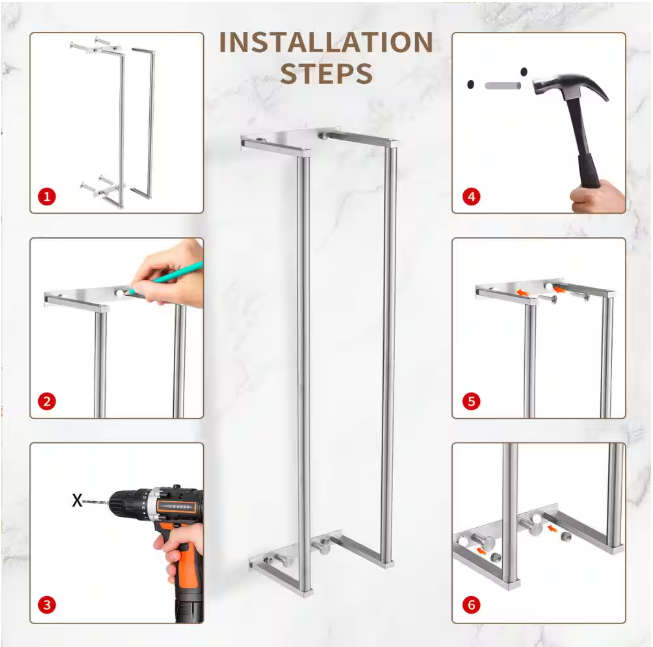 INSTALLATION STEPS

1

2

X

3

4

5

6