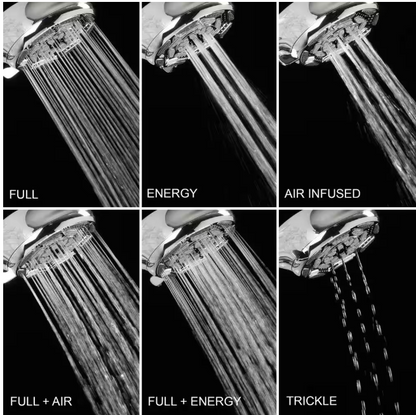 FULL

ENERGY

AIR INFUSED

FULL + AIR

FULL + ENERGY

TRICKLE