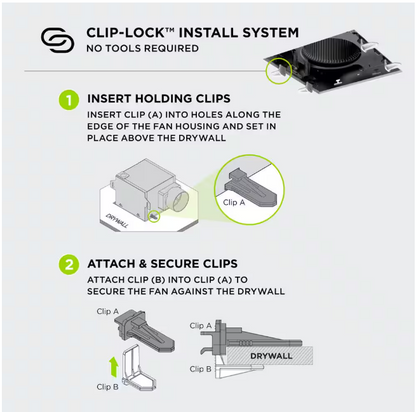 CLIP-LOCK™ INSTALL SYSTEM
NO TOOLS REQUIRED

1 INSERT HOLDING CLIPS
INSERT CLIP (A) INTO HOLES ALONG THE EDGE OF THE FAN HOUSING AND SET IN PLACE ABOVE THE DRYWALL

DRYWALL

Clip A

2 ATTACH & SECURE CLIPS
ATTACH CLIP (B) INTO CLIP (A) TO SECURE THE FAN AGAINST THE DRYWALL

Clip A

Clip B

Clip A

DRYWALL

Clip B