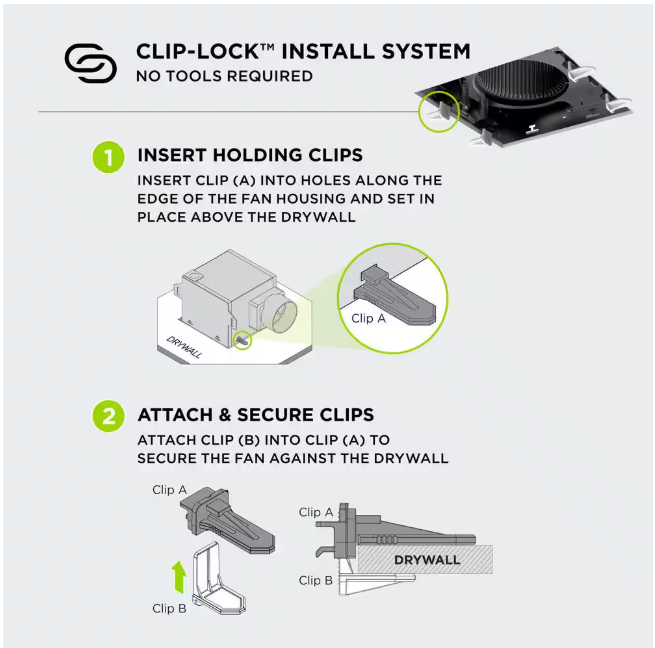 CLIP-LOCK™ INSTALL SYSTEM
NO TOOLS REQUIRED

1 INSERT HOLDING CLIPS
INSERT CLIP (A) INTO HOLES ALONG THE EDGE OF THE FAN HOUSING AND SET IN PLACE ABOVE THE DRYWALL

DRYWALL

Clip A

2 ATTACH & SECURE CLIPS
ATTACH CLIP (B) INTO CLIP (A) TO SECURE THE FAN AGAINST THE DRYWALL

Clip A

Clip B

Clip A

DRYWALL

Clip B