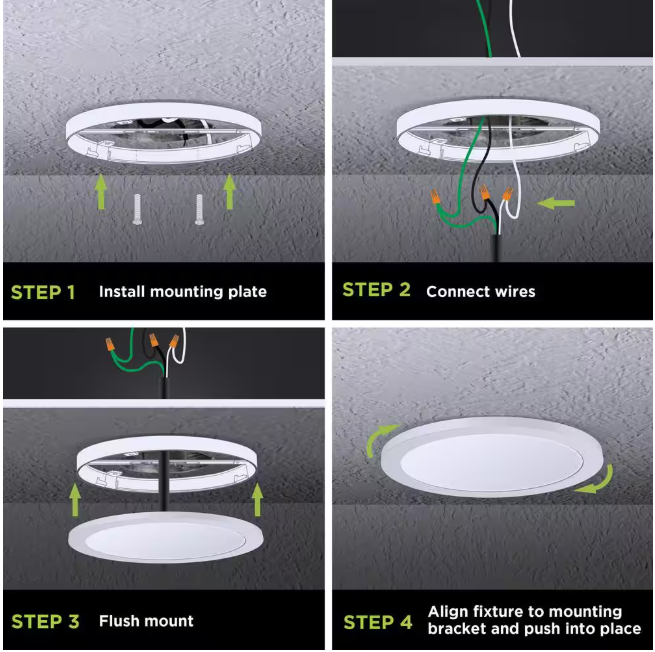 STEP 1 Install mounting plate

STEP 2 Connect wires

STEP 3 Flush mount

STEP 4 Align fixture to mounting bracket and push into place