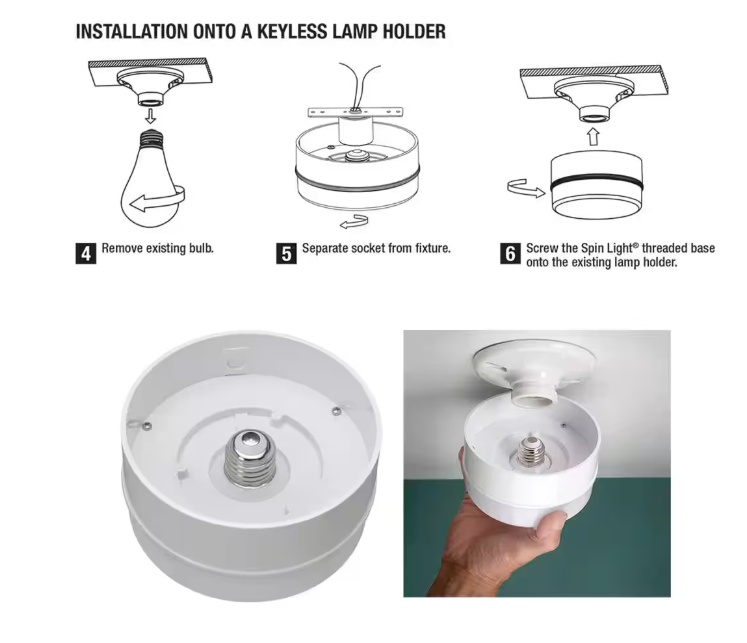 INSTALLATION ONTO A KEYLESS LAMP HOLDER

4 Remove existing bulb.

5 Separate socket from fixture.

6 Screw the Spin Light® threaded base onto the existing lamp holder.