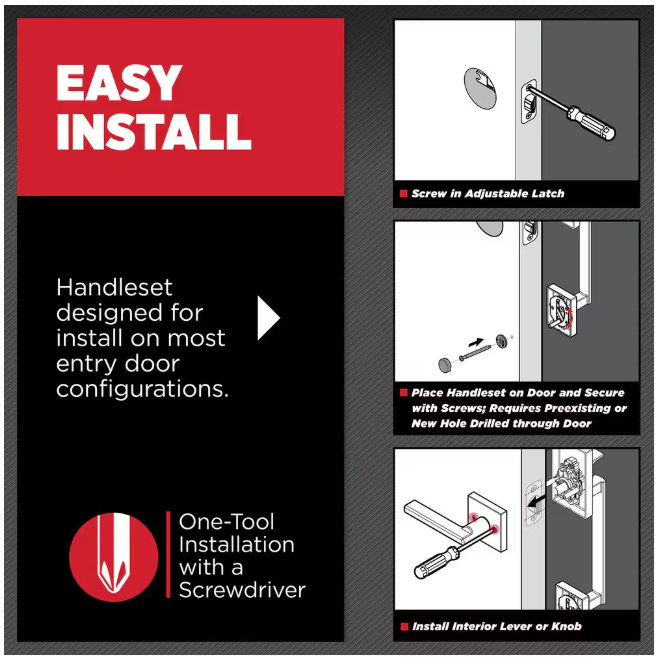 EASY INSTALL

Handleset designed for install on most entry door configurations.

One-Tool Installation with a Screwdriver

Screw in Adjustable Latch

Place Handleset on Door and Secure with Screws; Requires Preexisting or New Hole Drilled through Door

Install Interior Lever or Knob