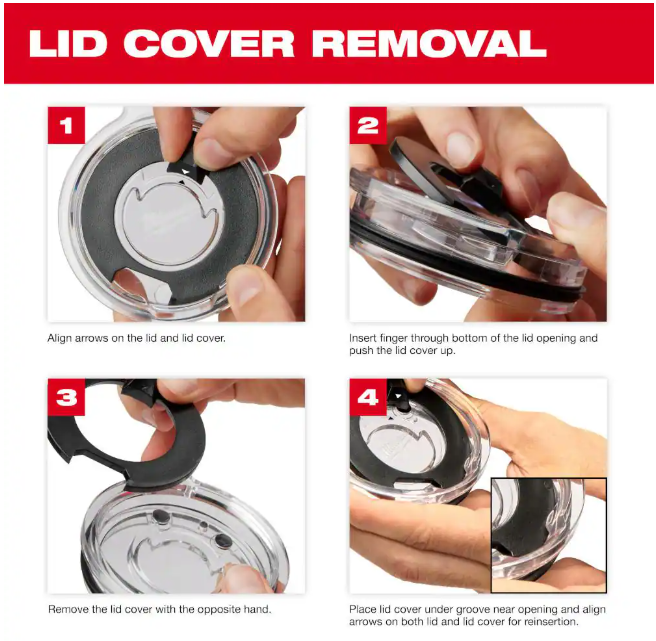 LID COVER REMOVAL

1

Align arrows on the lid and lid cover.

2

Insert finger through bottom of the lid opening and push the lid cover up.

3

Remove the lid cover with the opposite hand.

4

Place lid cover under groove near opening and align arrows on both lid and lid cover for reinsertion.