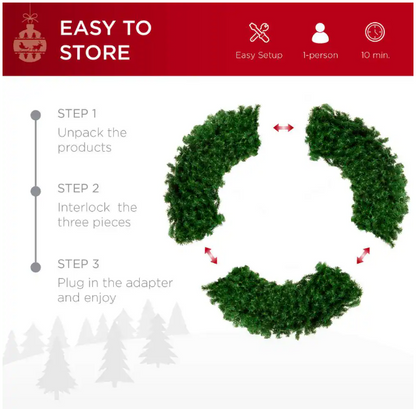 EASY TO STORE

Easy Setup

1-person

10 min.

STEP 1
Unpack the products

STEP 2
Interlock  the three pieces

STEP 3
Plug in the adapter and enjoy