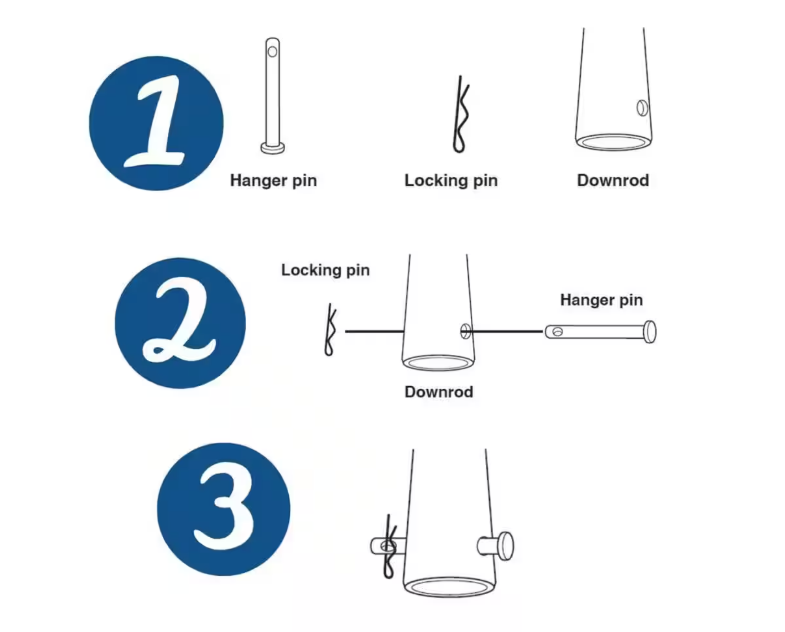 1

Hanger pin

Locking pin

Downrod

2

Locking pin

Hanger pin

Downrod

3