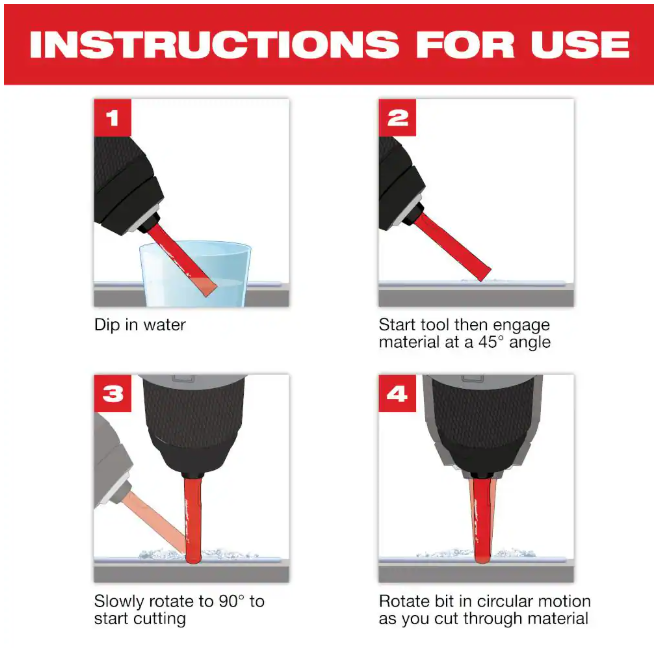 INSTRUCTIONS FOR USE

1

Dip in water

2

Start tool then engage material at a 45° angle

3

Slowly rotate to 90° to start cutting

4

Rotate bit in circular motion as you cut through material