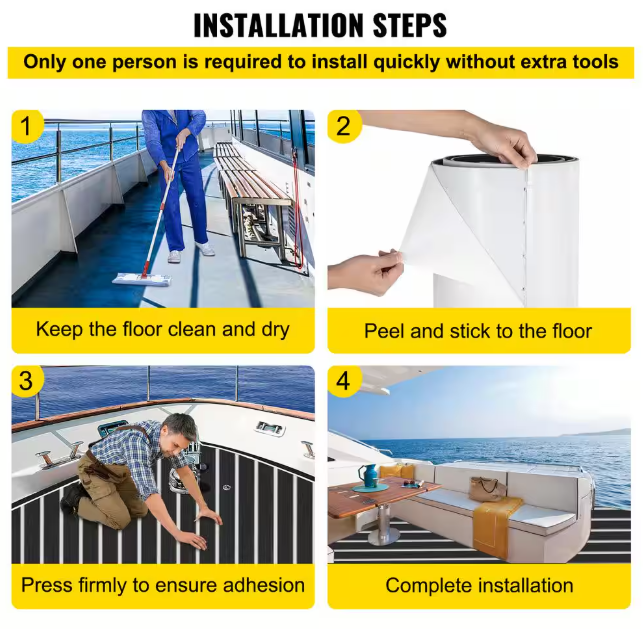 INSTALLATION STEPS

Only one person is required to install quickly without extra tools

1

Keep the floor clean and dry

2

Peel and stick to the floor

3

Press firmly to ensure adhesion

4

Complete installation