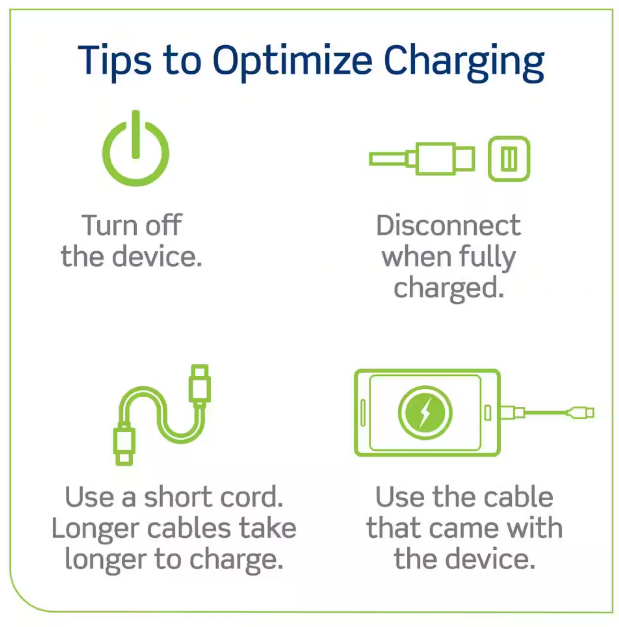 Tips to Optimize Charging

Turn off the device.

Disconnect when fully charged.

Use a short cord. Longer cables take longer to charge.

Use the cable that came with the device.