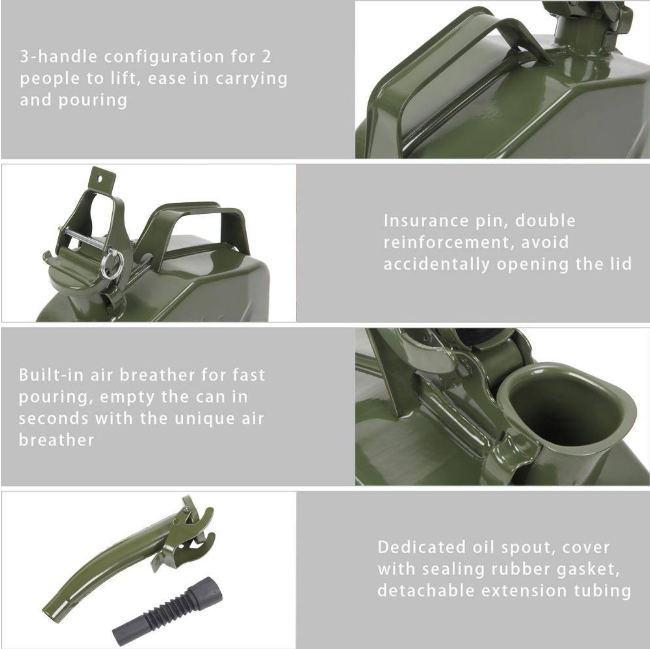 3-handle configuration for 2 people to lift, ease in carrying and pouring

Insurance pin, double reinforcement, avoid accidentally opening the lid

Built-in air breather for fast pouring, empty the can in seconds with the unique air breather

Dedicated oil spout, cover with sealing rubber gasket, detachable extension tubing