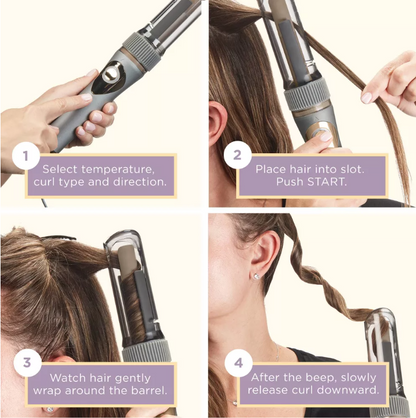 1
Select temperature, curl type and direction.

2
Place hair into slot. Push START.

3
Watch hair gently wrap around the barrel.

4
After the beep, slowly release curl downward.