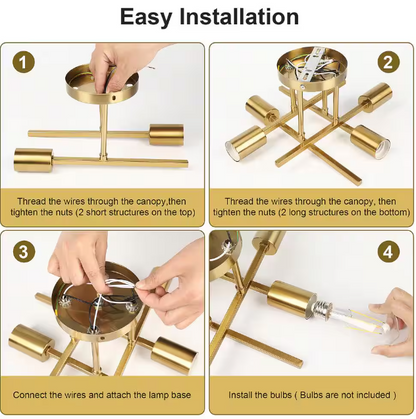 Easy Installation

1

Thread the wires through the canopy,then tighten the nuts (2 short structures on the top)

2

Thread the wires through the canopy, then tighten the nuts (2 long structures on the bottom)

3

Connect the wires and attach the lamp base

4

Install the bulbs ( Bulbs are not included )