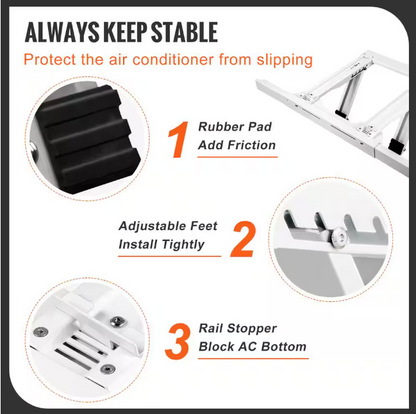 ALWAYS KEEP STABLE

Protect the air conditioner from slipping

1 Rubber Pad
Add Friction

Adjustable Feet
Install Tightly 2

3 Rail Stopper
Block AC Bottom