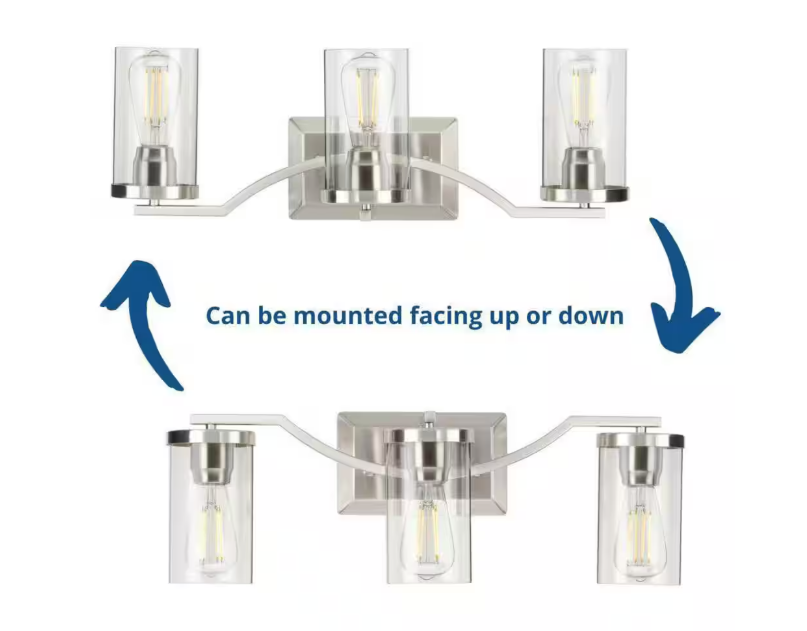 Can be mounted facing up or down