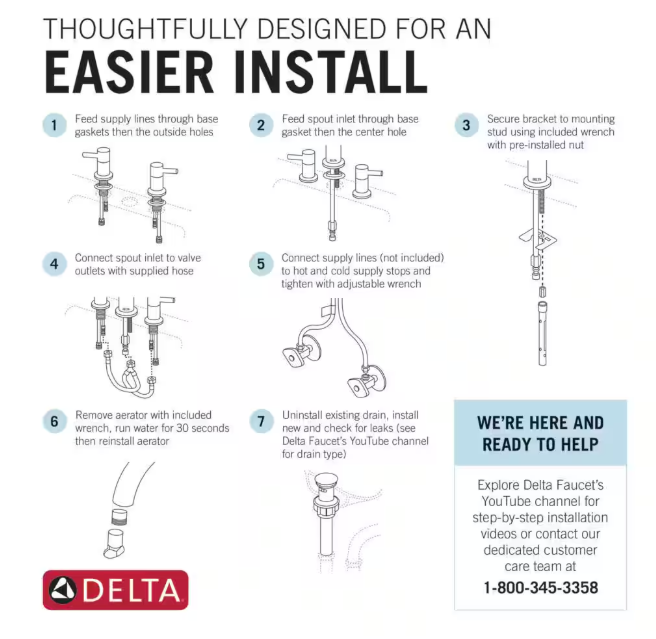 THOUGHTFULLY DESIGNED FOR AN
EASIER INSTALL

1 Feed supply lines through base gaskets then the outside holes

2 Feed spout inlet through base gasket then the center hole

3 Secure bracket to mounting stud using included wrench with pre-installed nut

4 Connect spout inlet to valve outlets with supplied hose

5 Connect supply lines (not included) to hot and cold supply stops and tighten with adjustable wrench

6 Remove aerator with included wrench, run water for 30 seconds then reinstall aerator

7 Uninstall existing drain, install new and check for leaks (see Delta Faucet's YouTube channel for drain type)

WE'RE HERE AND READY TO HELP

Explore Delta Faucet's YouTube channel for step-by-step installation videos or contact our dedicated customer care team at
1-800-345-3358

DELTA