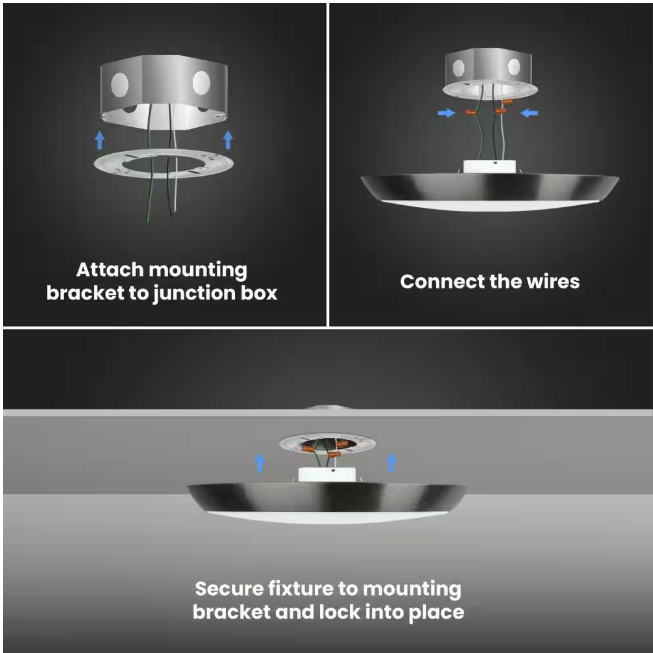 Attach mounting bracket to junction box

Connect the wires

Secure fixture to mounting bracket and lock into place