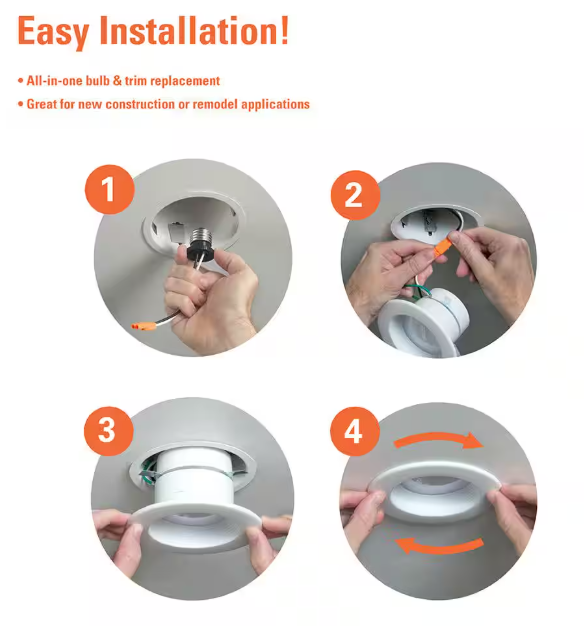 Easy Installation!

• All-in-one bulb & trim replacement
• Great for new construction or remodel applications

1

2

3

4