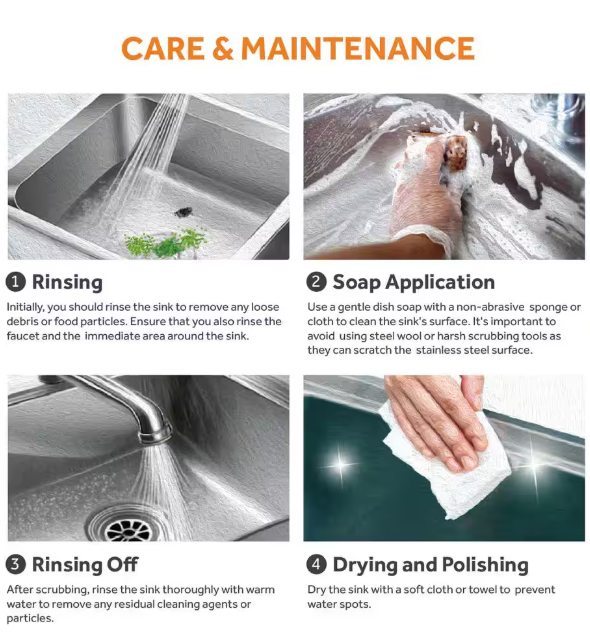 CARE & MAINTENANCE

1 Rinsing

Initially, you should rinse the sink to remove any loose debris or food particles. Ensure that you also rinse the faucet and the immediate area around the sink.

2 Soap Application

Use a gentle dish soap with a non-abrasive sponge or cloth to clean the sink's surface. It's important to avoid using steel wool or harsh scrubbing tools as they can scratch the stainless steel surface.

3 Rinsing Off

After scrubbing, rinse the sink thoroughly with warm water to remove any residual cleaning agents or particles.

4 Drying and Polishing

Dry the sink with a soft cloth or towel to prevent water spots.