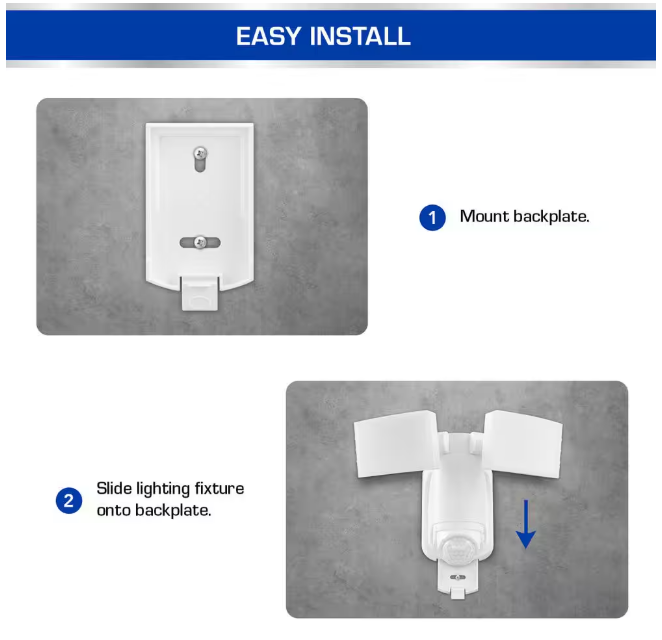 EASY INSTALL

1 Mount backplate.

2 Slide lighting fixture onto backplate.