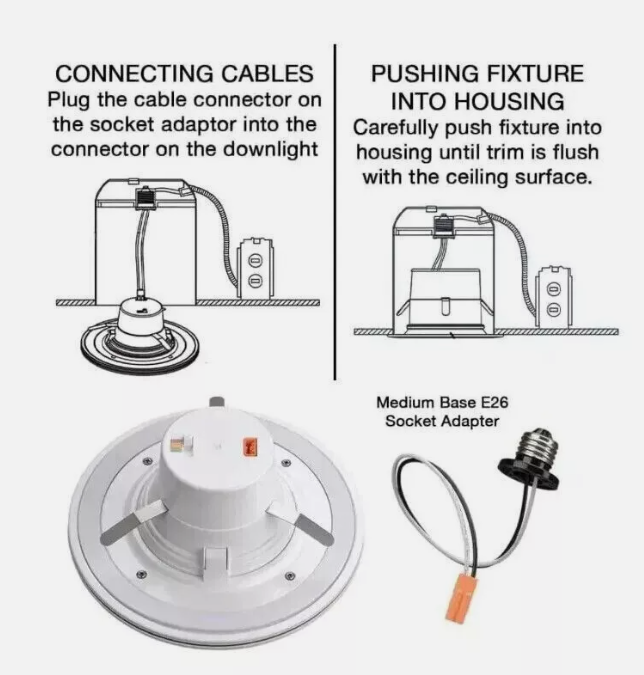 CONNECTING CABLES
Plug the cable connector on the socket adaptor into the connector on the downlight

PUSHING FIXTURE INTO HOUSING
Carefully push fixture into housing until trim is flush with the ceiling surface.

Medium Base E26
Socket Adapter