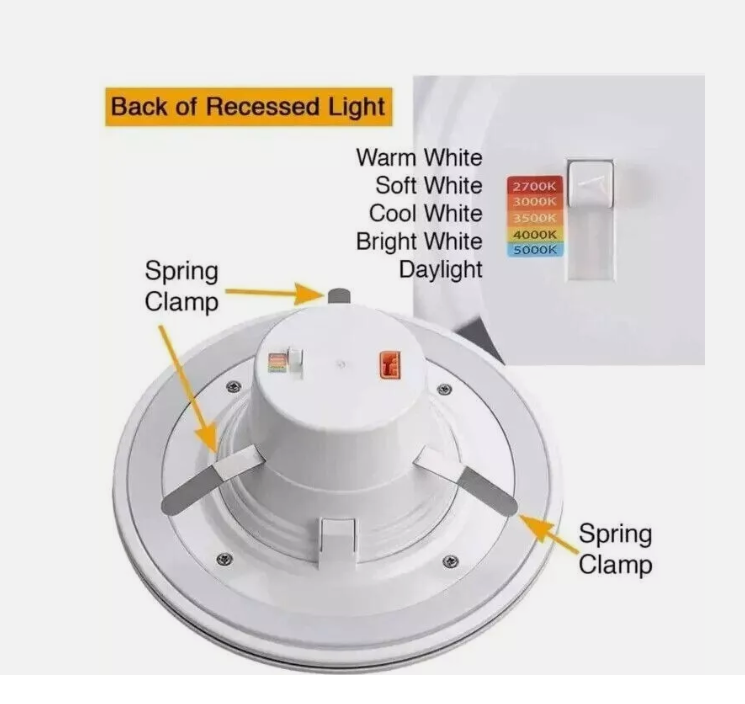 Back of Recessed Light

Warm White
Soft White
Cool White
Bright White
Daylight

2700K
3000K
3500K
4000K
5000K

Spring Clamp

Spring Clamp