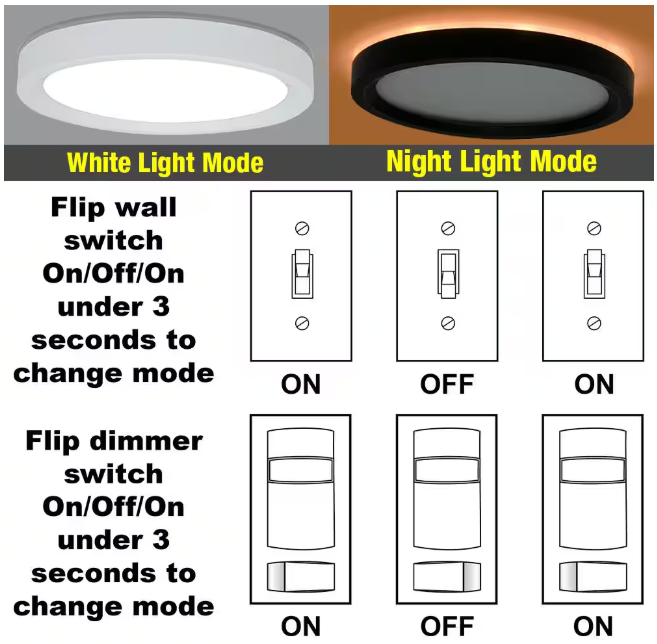 White Light Mode

Night Light Mode

Flip wall switch On/Off/On under 3 seconds to change mode

ON

OFF

ON

Flip dimmer switch On/Off/On under 3 seconds to change mode

ON

OFF

ON