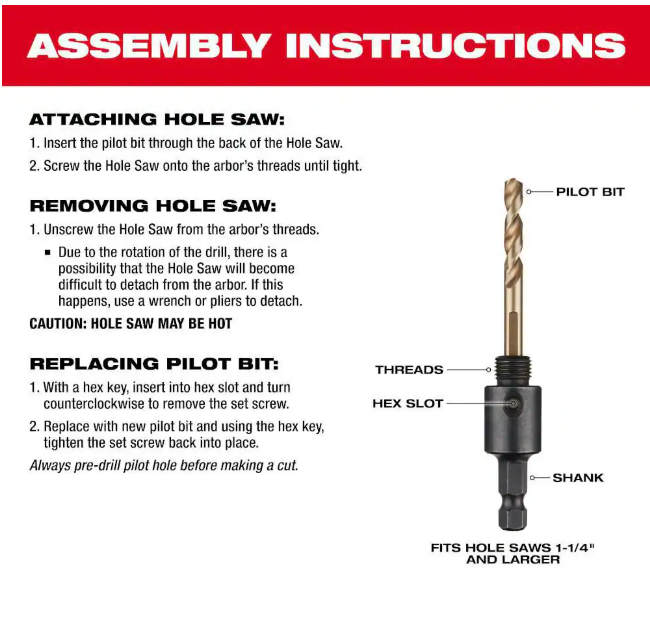 ASSEMBLY INSTRUCTIONS

ATTACHING HOLE SAW:

1. Insert the pilot bit through the back of the Hole Saw.

2. Screw the Hole Saw onto the arbor's threads until tight.

REMOVING HOLE SAW:

1. Unscrew the Hole Saw from the arbor's threads.

▪ Due to the rotation of the drill, there is a possibility that the Hole Saw will become difficult to detach from the arbor. If this happens, use a wrench or pliers to detach.

CAUTION: HOLE SAW MAY BE HOT

REPLACING PILOT BIT:

1. With a hex key, insert into hex slot and turn counterclockwise to remove the set screw.

2. Replace with new pilot bit and using the hex key, tighten the set screw back into place.

Always pre-drill pilot hole before making a cut.

PILOT BIT

THREADS

HEX SLOT

SHANK

FITS HOLE SAWS 1-1/4" AND LARGER