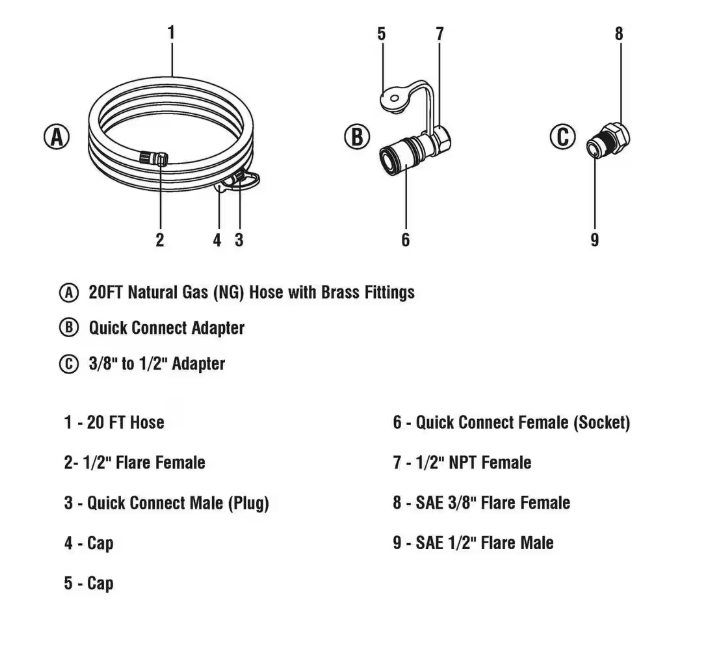 1

A

2 4 3

5 7

B

6

8

C

9

Ⓐ 20FT Natural Gas (NG) Hose with Brass Fittings

Ⓑ Quick Connect Adapter

Ⓒ 3/8" to 1/2" Adapter

1 - 20 FT Hose

2- 1/2" Flare Female

3 - Quick Connect Male (Plug)

4 - Cap

5 - Cap

6 - Quick Connect Female (Socket)

7 - 1/2" NPT Female

8 - SAE 3/8" Flare Female

9 - SAE 1/2" Flare Male