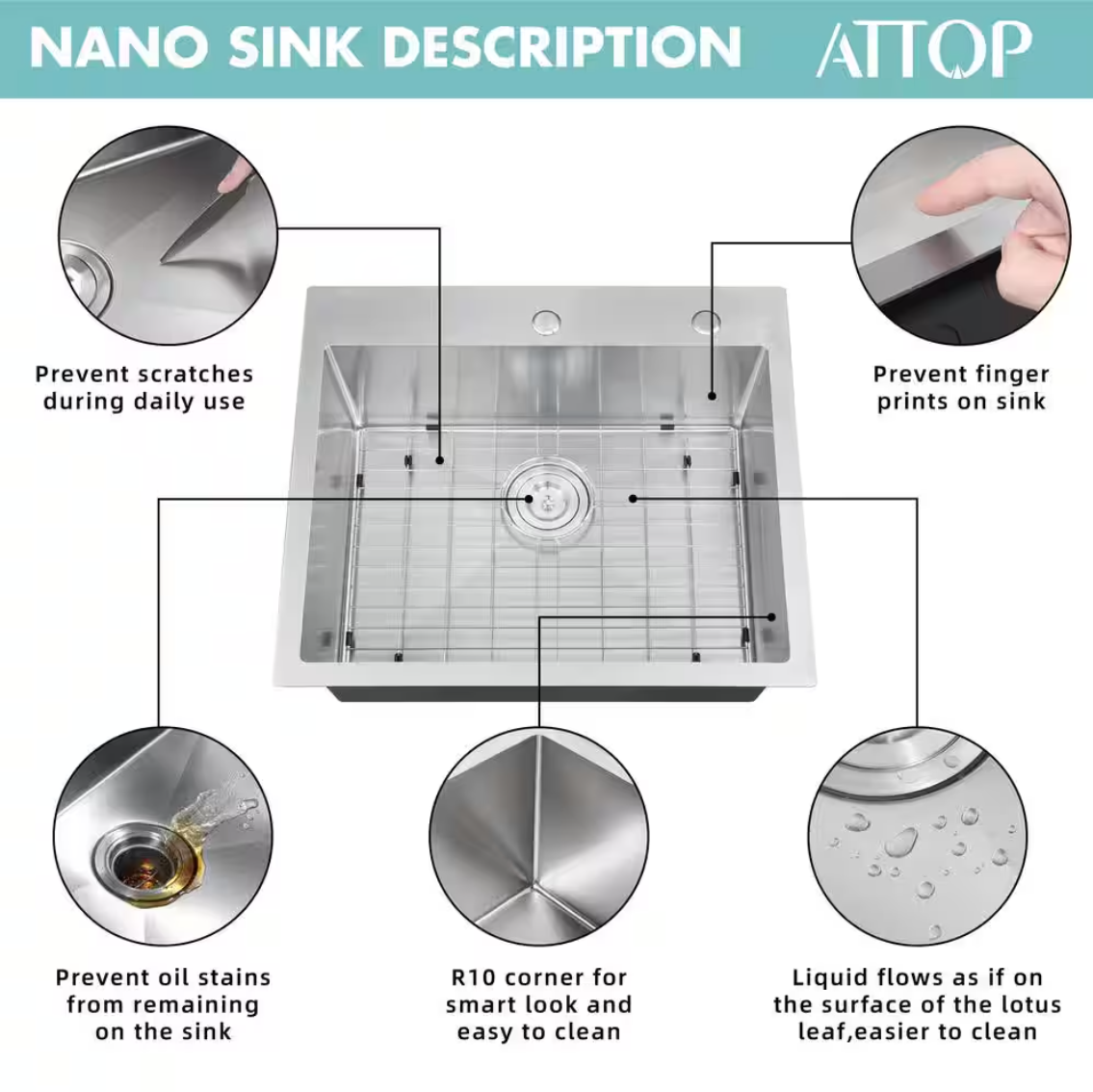 NANO SINK DESCRIPTION

ATTOP

Prevent scratches during daily use

Prevent finger prints on sink

Prevent oil stains from remaining on the sink

R10 corner for smart look and easy to clean

Liquid flows as if on the surface of the lotus leaf,easier to clean