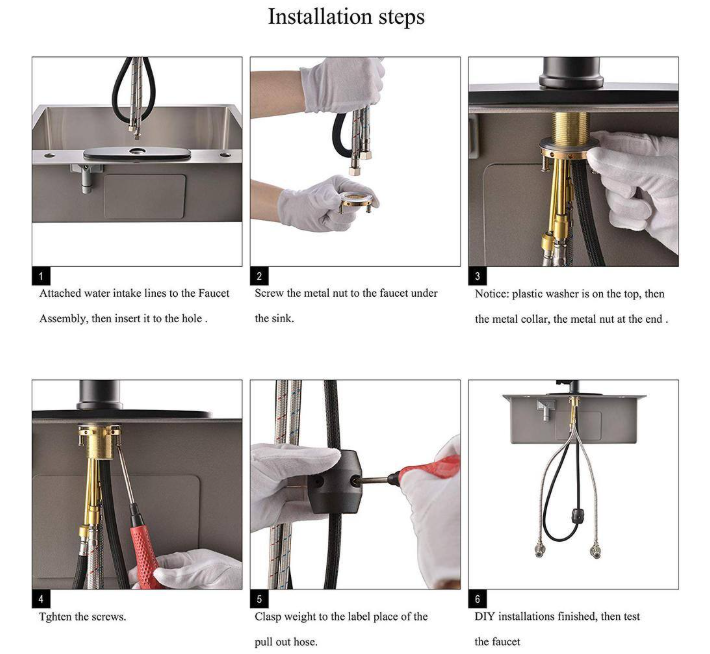 Installation steps

1
Attached water intake lines to the Faucet Assembly, then insert it to the hole .

2
Screw the metal nut to the faucet under the sink.

3
Notice: plastic washer is on the top, then the metal collar, the metal nut at the end .

4
Tghten the screws.

5
Clasp weight to the label place of the pull out hose.

6
DIY installations finished, then test the faucet