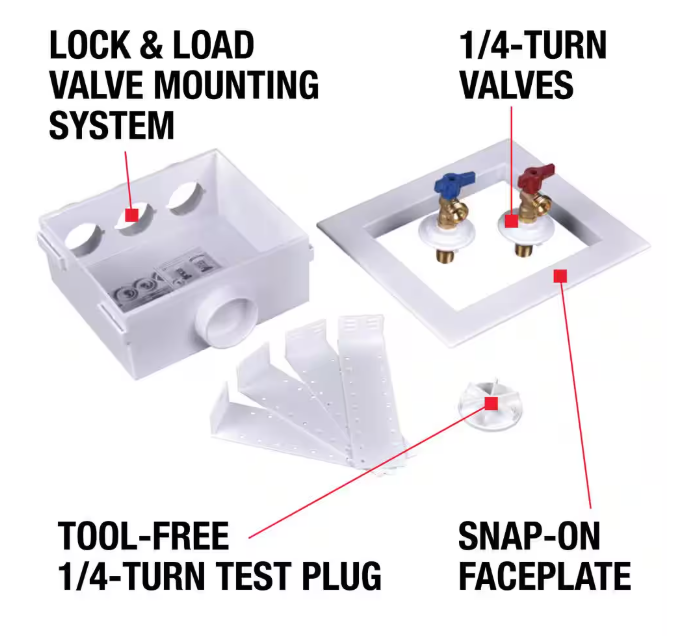 LOCK & LOAD VALVE MOUNTING SYSTEM

1/4-TURN VALVES

TOOL-FREE 1/4-TURN TEST PLUG

SNAP-ON FACEPLATE