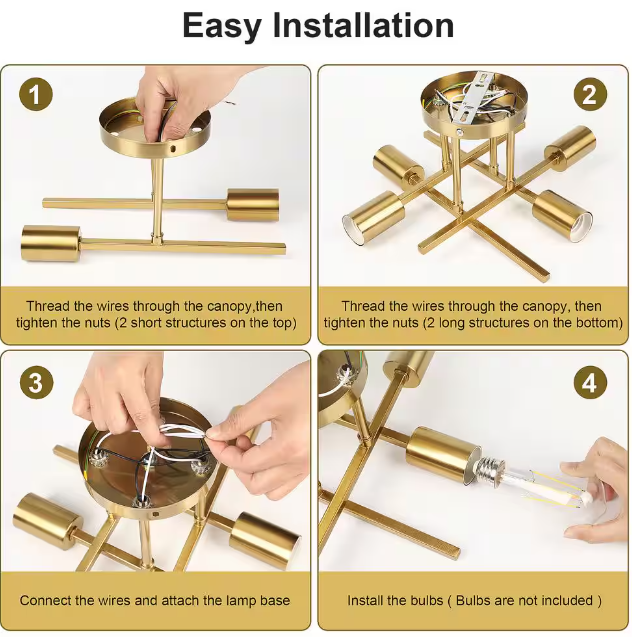 Easy Installation

1

Thread the wires through the canopy,then tighten the nuts (2 short structures on the top)

2

Thread the wires through the canopy, then tighten the nuts (2 long structures on the bottom)

3

Connect the wires and attach the lamp base

4

Install the bulbs ( Bulbs are not included )