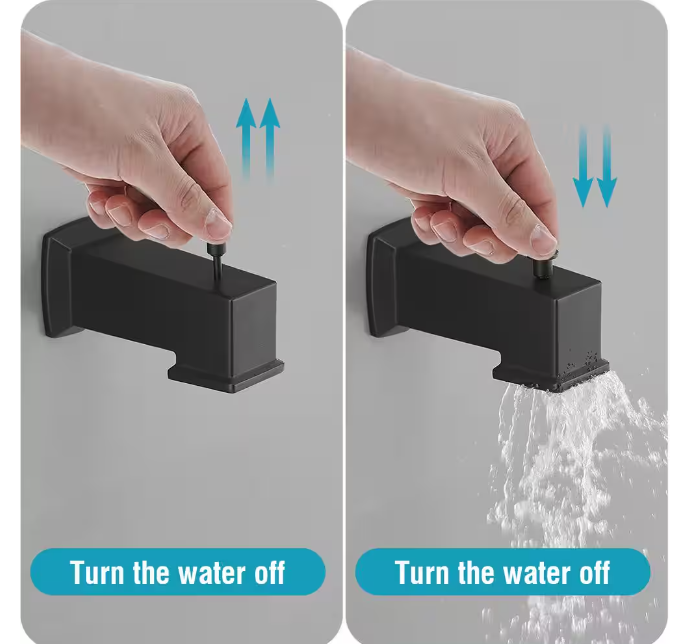 Turn the water off

Turn the water off