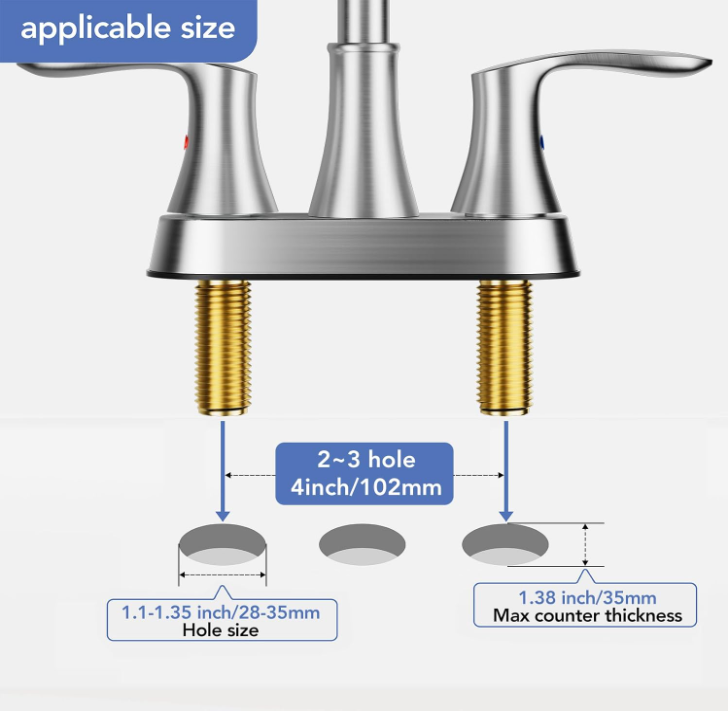 applicable size

2~3 hole
4inch/102mm

1.1-1.35 inch/28-35mm
Hole size

1.38 inch/35mm
Max counter thickness