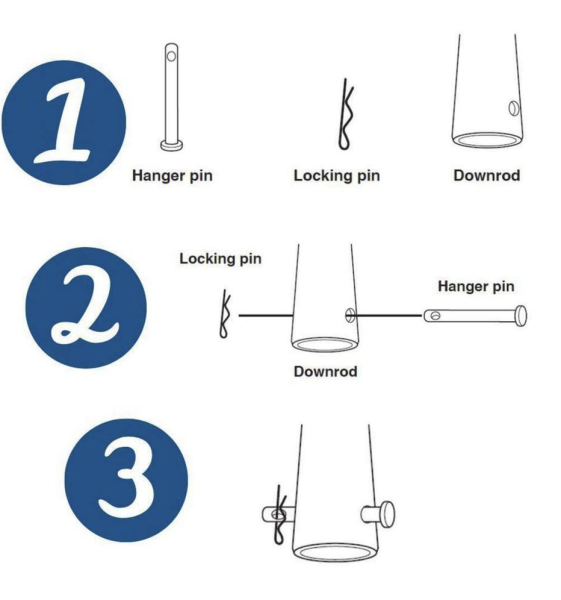 1

Hanger pin

Locking pin

Downrod

2

Locking pin

Hanger pin

Downrod

3